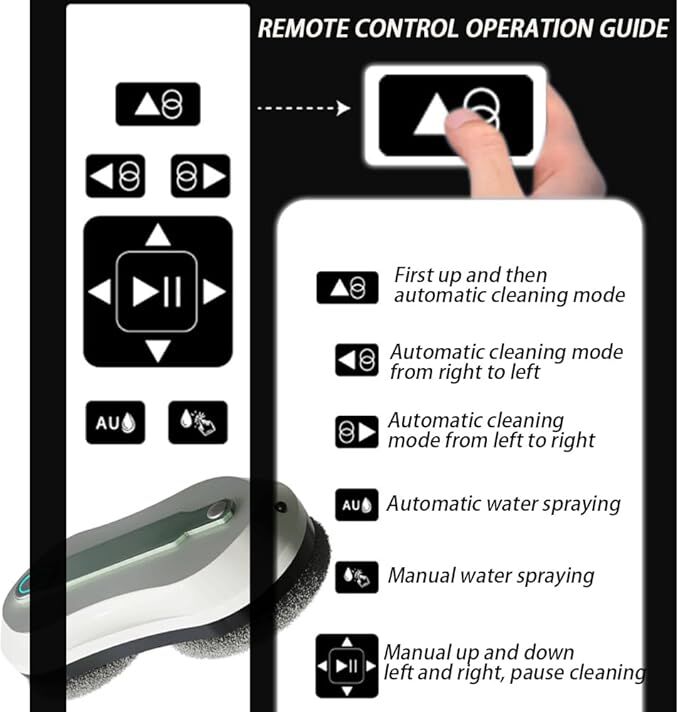 REMOTE CONTROL OPERATION GUIDE

AU

First up and then automatic cleaning mode

Automatic cleaning mode from right to left

Automatic cleaning mode from left to right

AU Automatic water spraying

Manual water spraying

Manual up and down left and right, pause cleaning