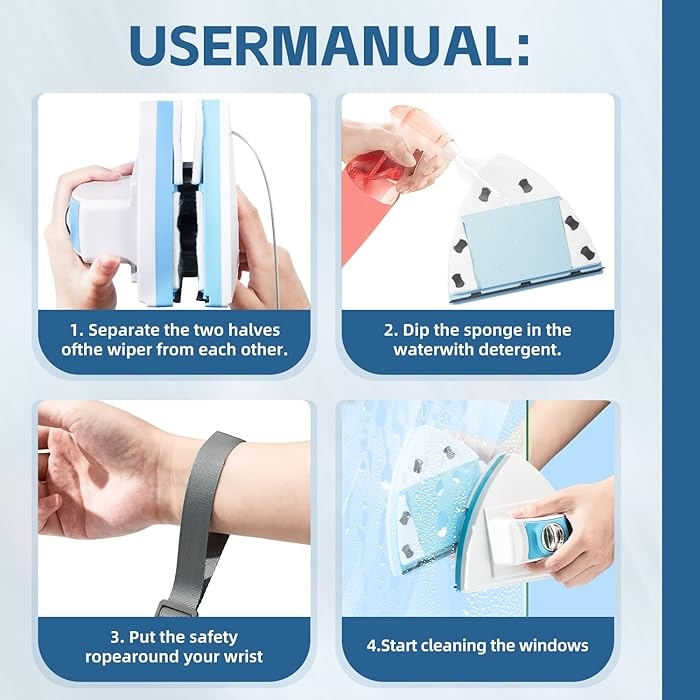 USERMANUAL:

1. Separate the two halves ofthe wiper from each other.

2. Dip the sponge in the waterwith detergent.

3. Put the safety ropearound your wrist

4.Start cleaning the windows