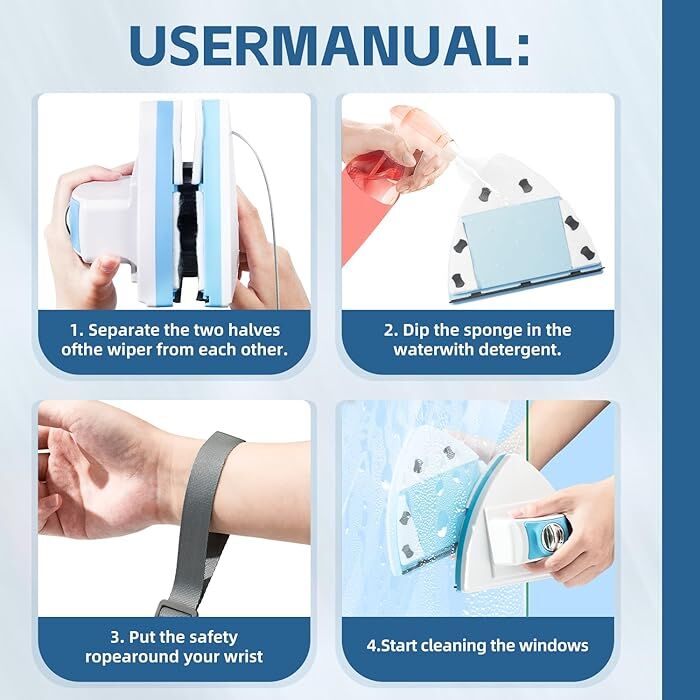 USERMANUAL:

1. Separate the two halves ofthe wiper from each other.

2. Dip the sponge in the waterwith detergent.

3. Put the safety ropearound your wrist

4.Start cleaning the windows